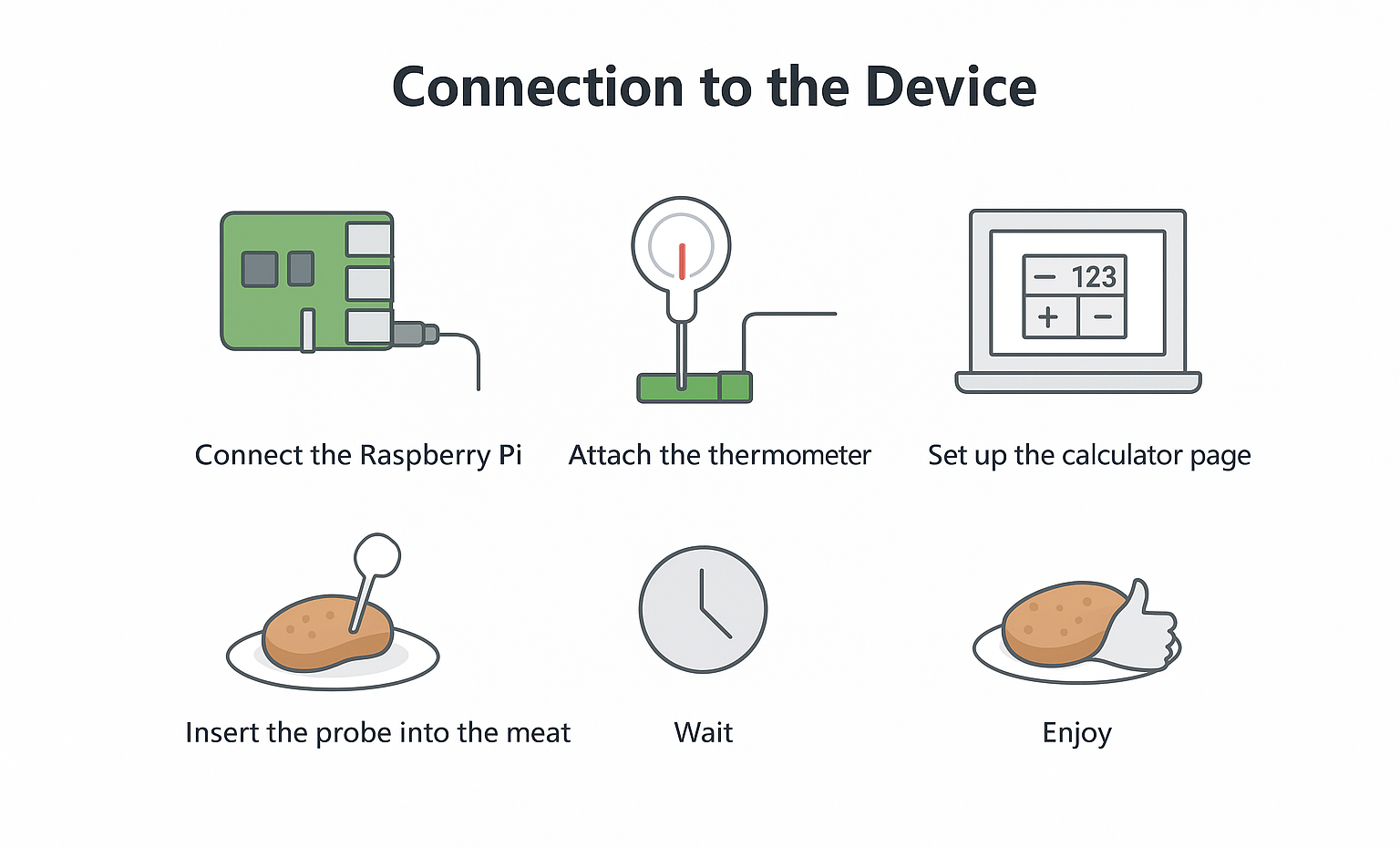 Connection to the Device

− 123
+ −

Connect the Raspberry Pi

Attach the thermometer

Set up the calculator page

Insert the probe into the meat

Wait

Enjoy